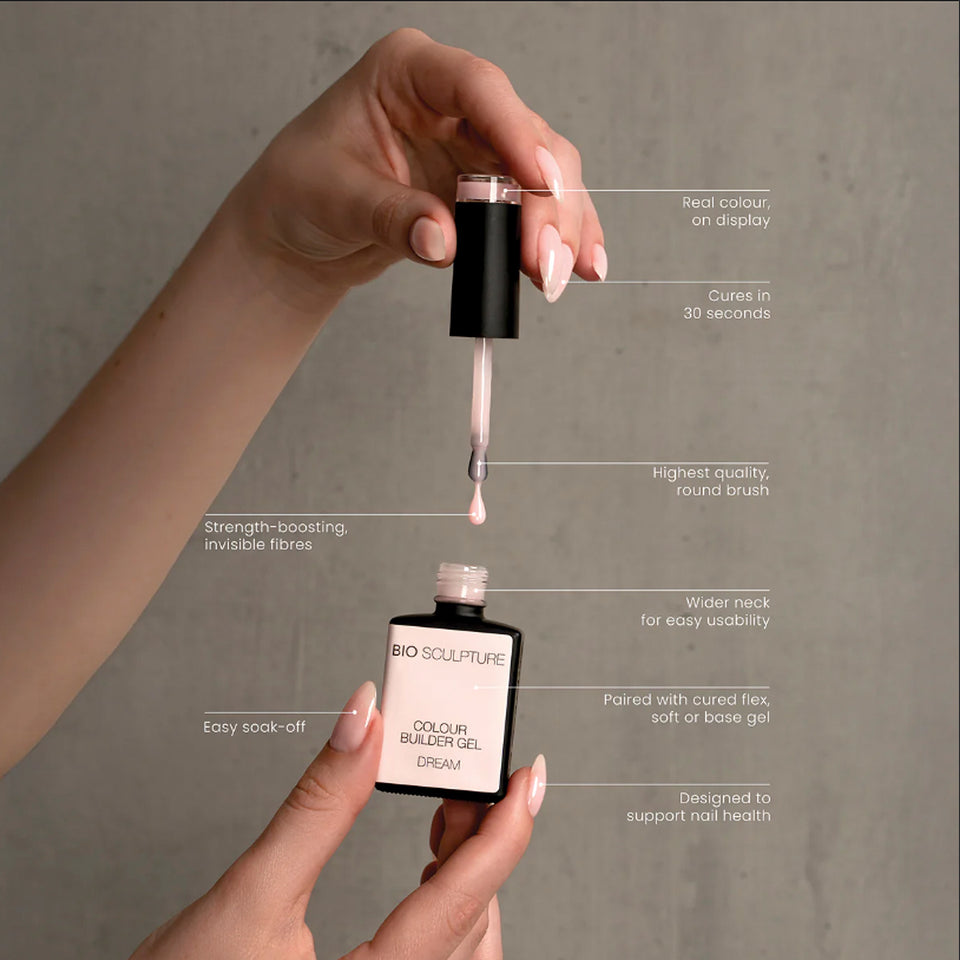 Real colour, on display

Cures in 30 seconds

Highest quality, round brush

Strength-boosting, invisible fibres

Wider neck for easy usability

BIO SCULPTURE

COLOUR BUILDER GEL

DREAM

Paired with cured flex, soft or base gel

Easy soak-off

Designed to support nail health